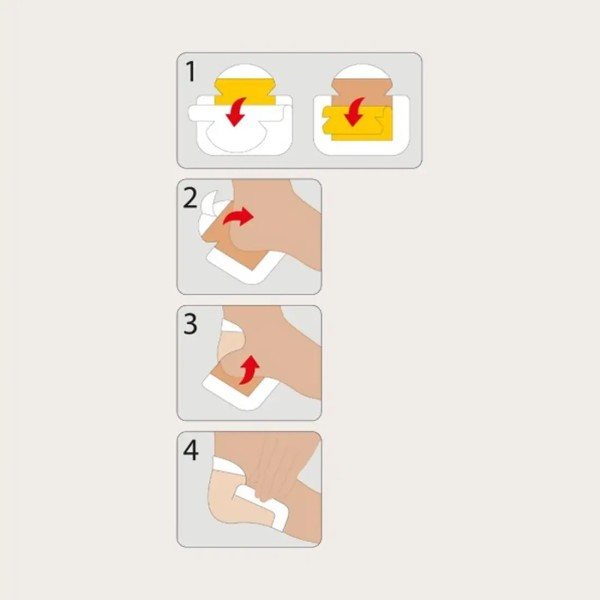 1

2

3

4