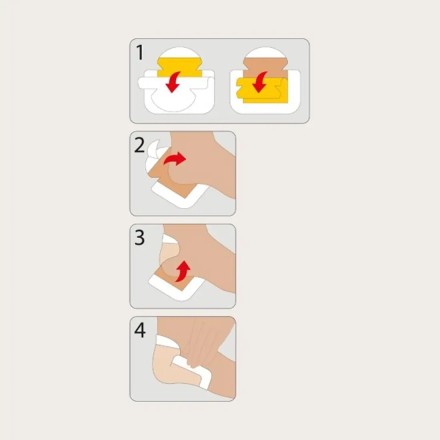 1

2

3

4