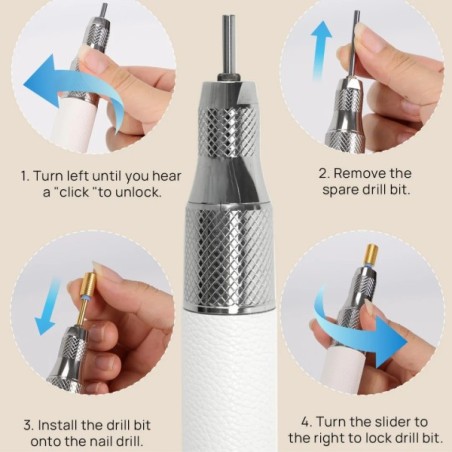 1. Turn left until you hear a "click "to unlock.

2. Remove the spare drill bit.

3. Install the drill bit onto the nail drill.

4. Turn the slider to the right to lock drill bit.